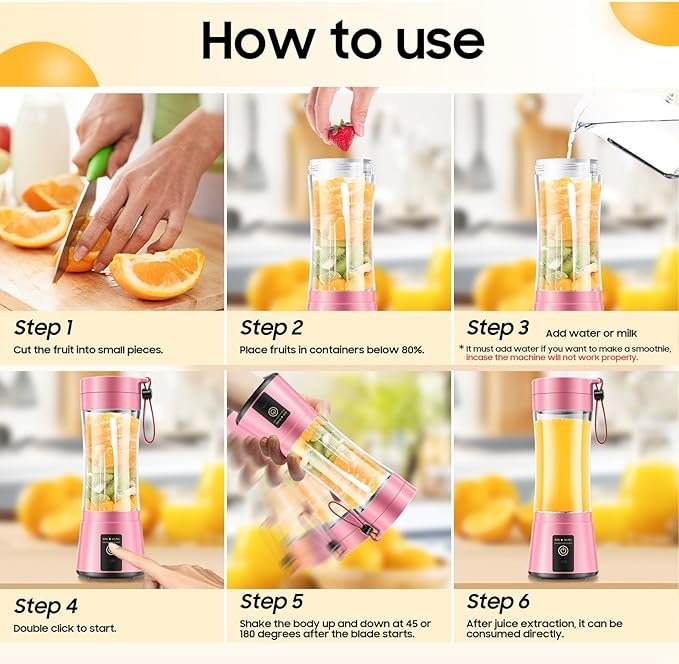 How to use

Step 1
Cut the fruit into small pieces.

Step 2
Place fruits in containers below 80%.

Step 3 Add water or milk
* It must add water if you want to make a smoothie, incase the machine will not work properly.

Step 4
Double click to start.

Step 5
Shake the body up and down at 45 or 180 degrees after the blade starts.

Step 6
After juice extraction, it can be consumed directly.