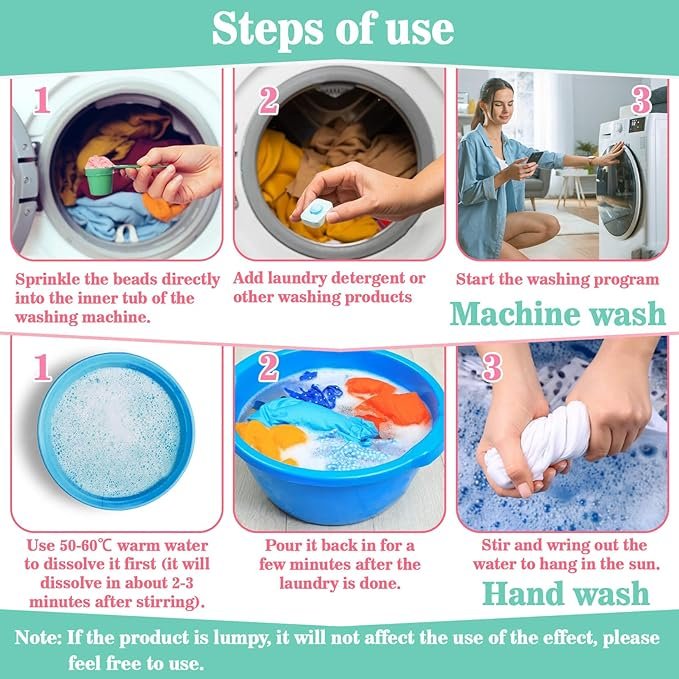 Steps of use

1

Sprinkle the beads directly into the inner tub of the washing machine.

2

Add laundry detergent or other washing products

3

Start the washing program

Machine wash

1

Use 50-60℃ warm water to dissolve it first (it will dissolve in about 2-3 minutes after stirring).

2

Pour it back in for a few minutes after the laundry is done.

3

Stir and wring out the water to hang in the sun.

Hand wash

Note: If the product is lumpy, it will not affect the use of the effect, please feel free to use.